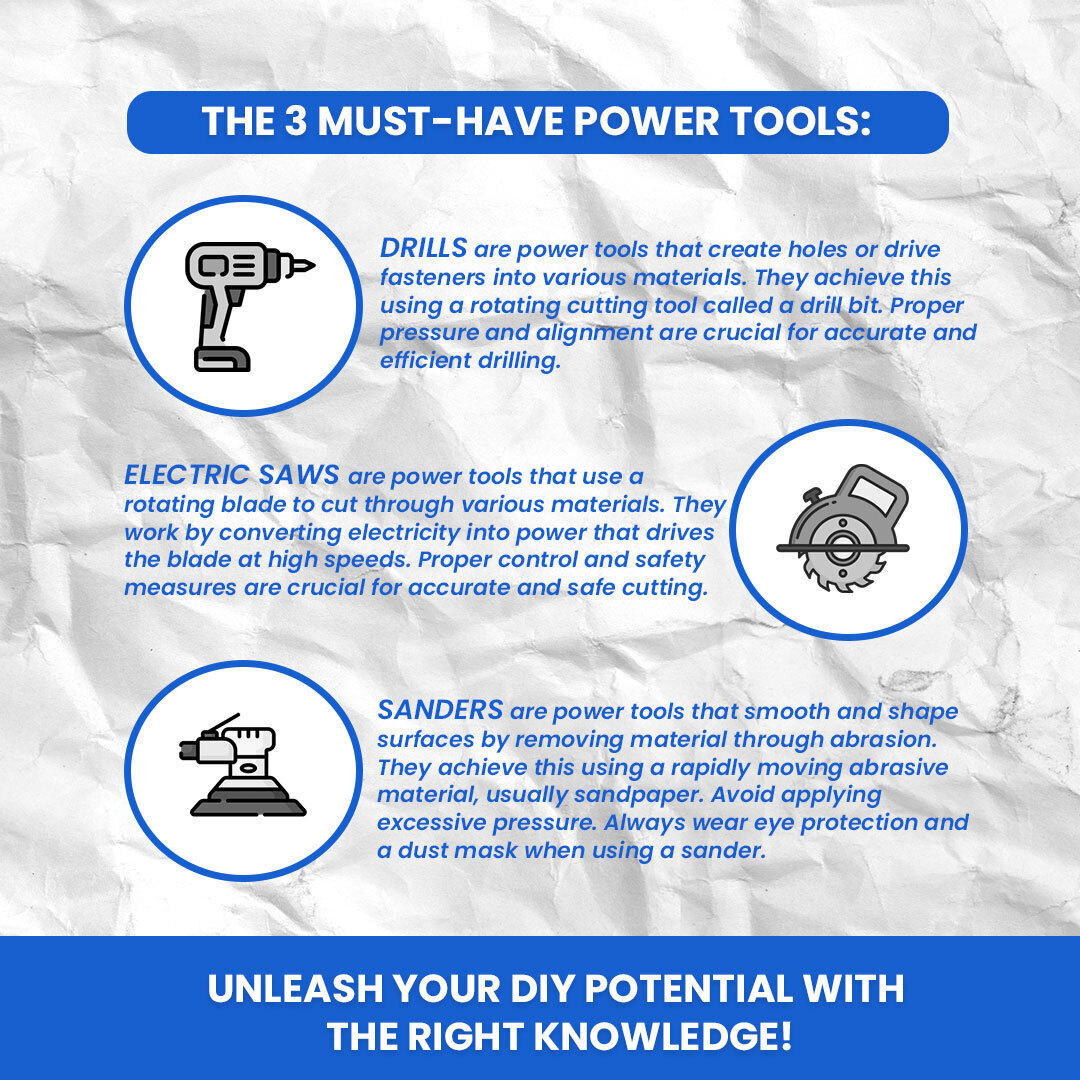 THE 3 MUST-HAVE POWER TOOLS:

DRILLS are power tools that create holes or drive fasteners into various materials. They achieve this using a rotating cutting tool called a drill bit. Proper pressure and alignment are crucial for accurate and efficient drilling.

ELECTRIC SAWS are power tools that use a rotating blade to cut through various materials. They work by converting electricity into power that drives the blade at high speeds. Proper control and safety measures are crucial for accurate and safe cutting.

SANDERS are power tools that smooth and shape surfaces by removing material through abrasion. They achieve this using a rapidly moving abrasive material, usually sandpaper. Avoid applying excessive pressure. Always wear eye protection and a dust mask when using a sander.

UNLEASH YOUR DIY POTENTIAL WITH THE RIGHT KNOWLEDGE!